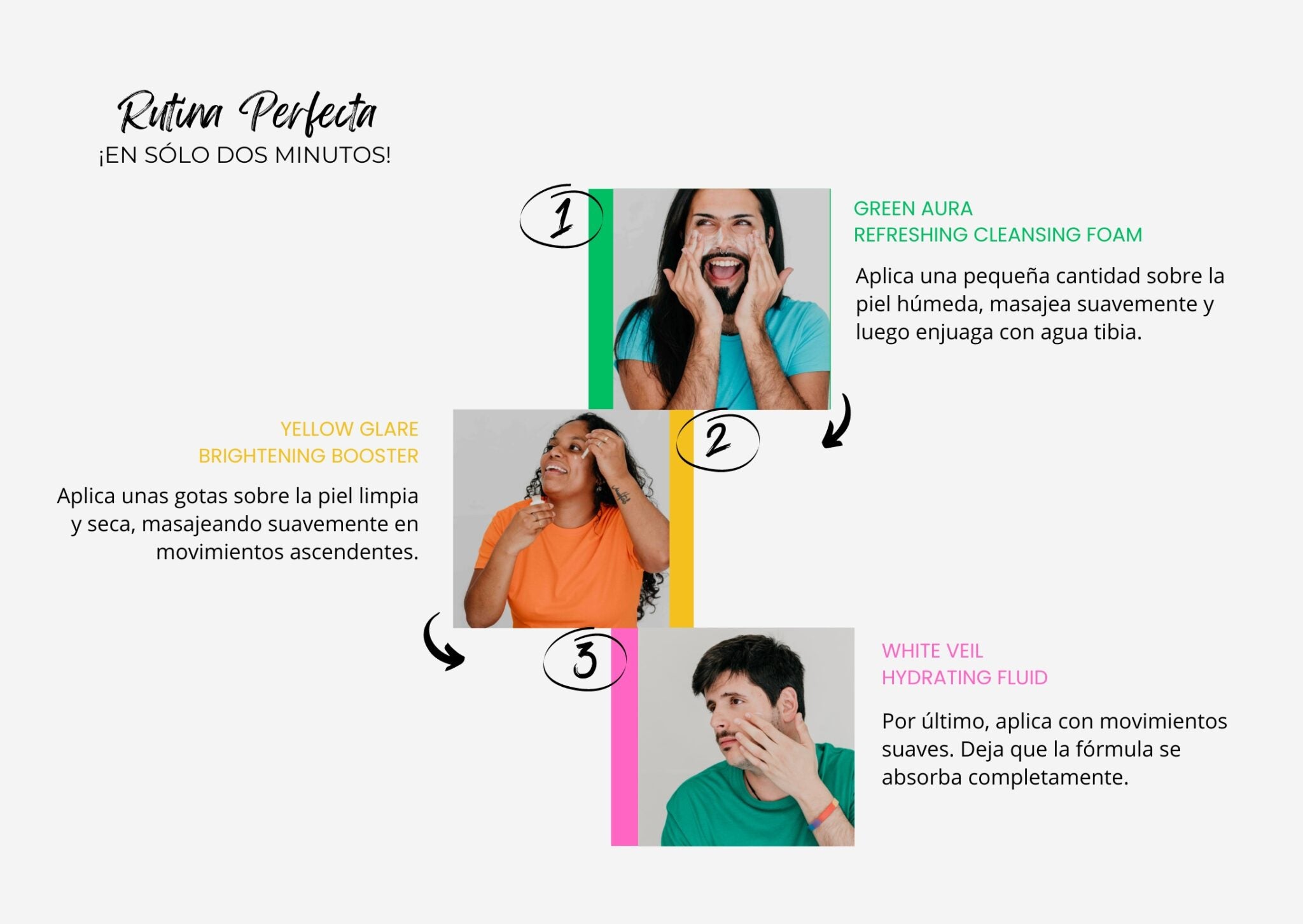 Rutina Perfecta
¡EN SÓLO DOS MINUTOS!

1

GREEN AURA
REFRESHING CLEANSING FOAM

Aplica una pequeña cantidad sobre la piel húmeda, masajea suavemente y luego enjuaga con agua tibia.

2

YELLOW GLARE
BRIGHTENING BOOSTER

Aplica unas gotas sobre la piel limpia y seca, masajeando suavemente en movimientos ascendentes.

3

WHITE VEIL
HYDRATING FLUID

Por último, aplica con movimientos suaves. Deja que la fórmula se absorba completamente.